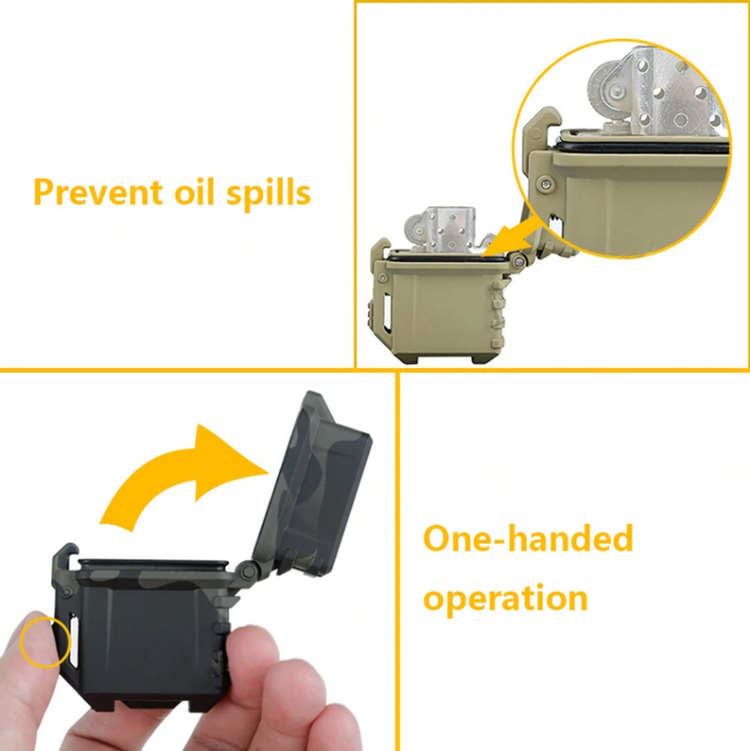 Prevent oil spills

One-handed operation