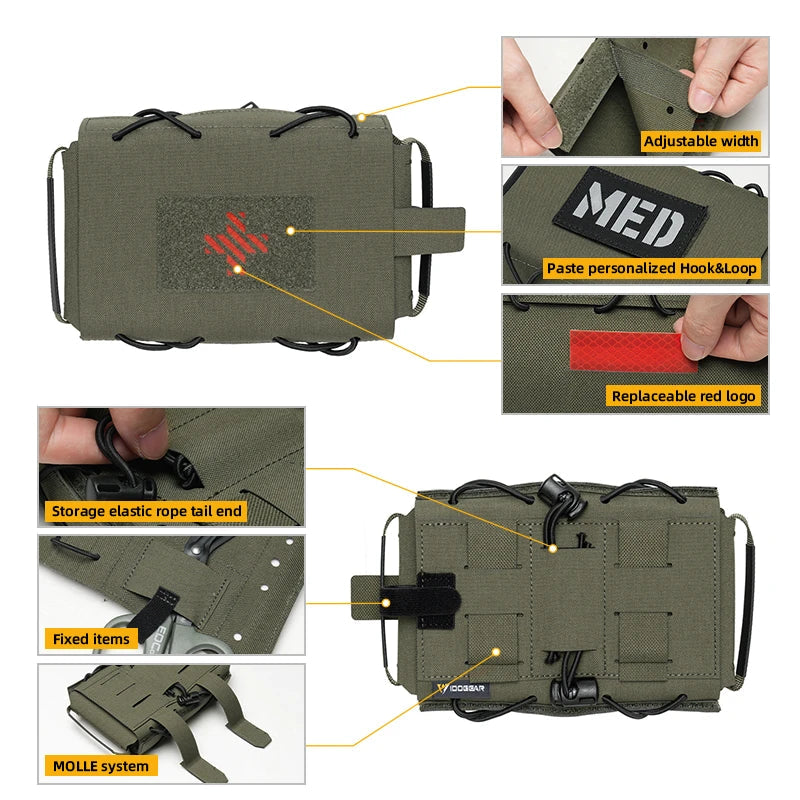 Adjustable width

MED

Paste personalized Hook&Loop

Replaceable red logo

Storage elastic rope tail end

Fixed items

MOLLE system

IDOGEAR