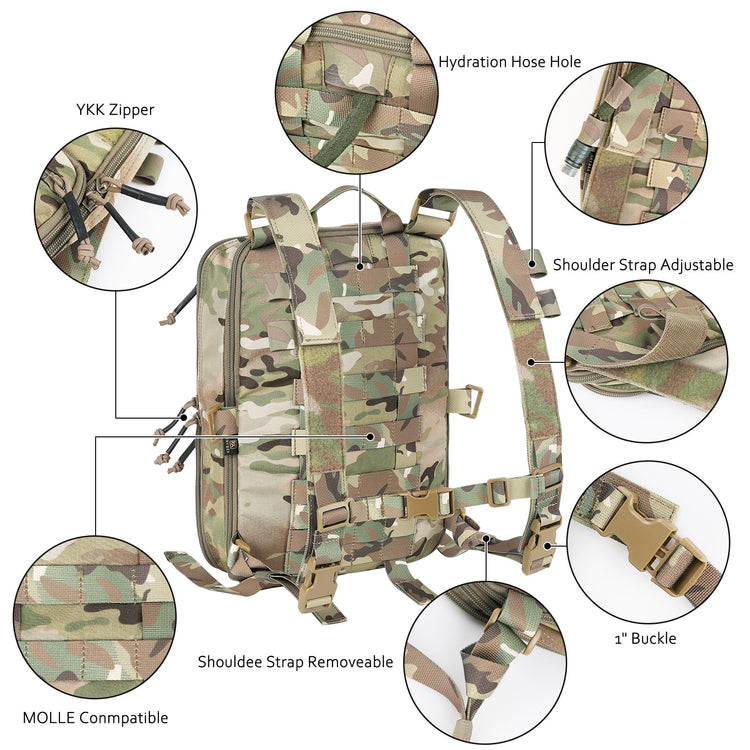 Hydration Hose Hole

YKK Zipper

Shoulder Strap Adjustable

1" Buckle

Shouldee Strap Removeable

MOLLE Conmpatible